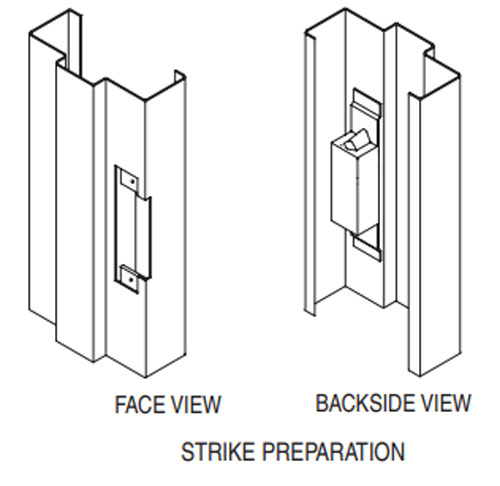 FACE VIEW

BACKSIDE VIEW

STRIKE PREPARATION